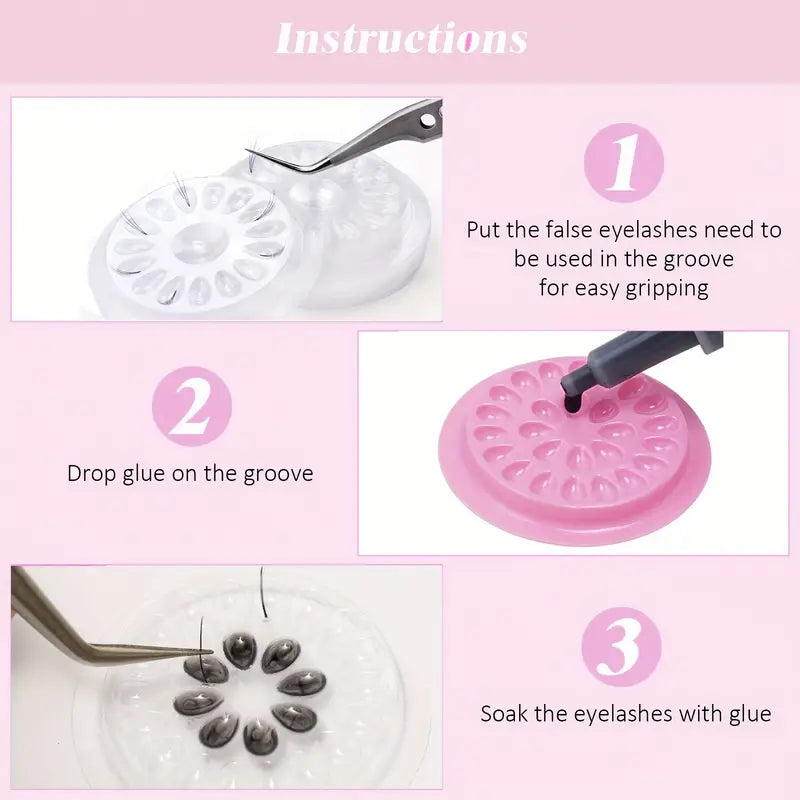 Instructions

1

Put the false eyelashes need to be used in the groove for easy gripping

2

Drop glue on the groove

3

Soak the eyelashes with glue